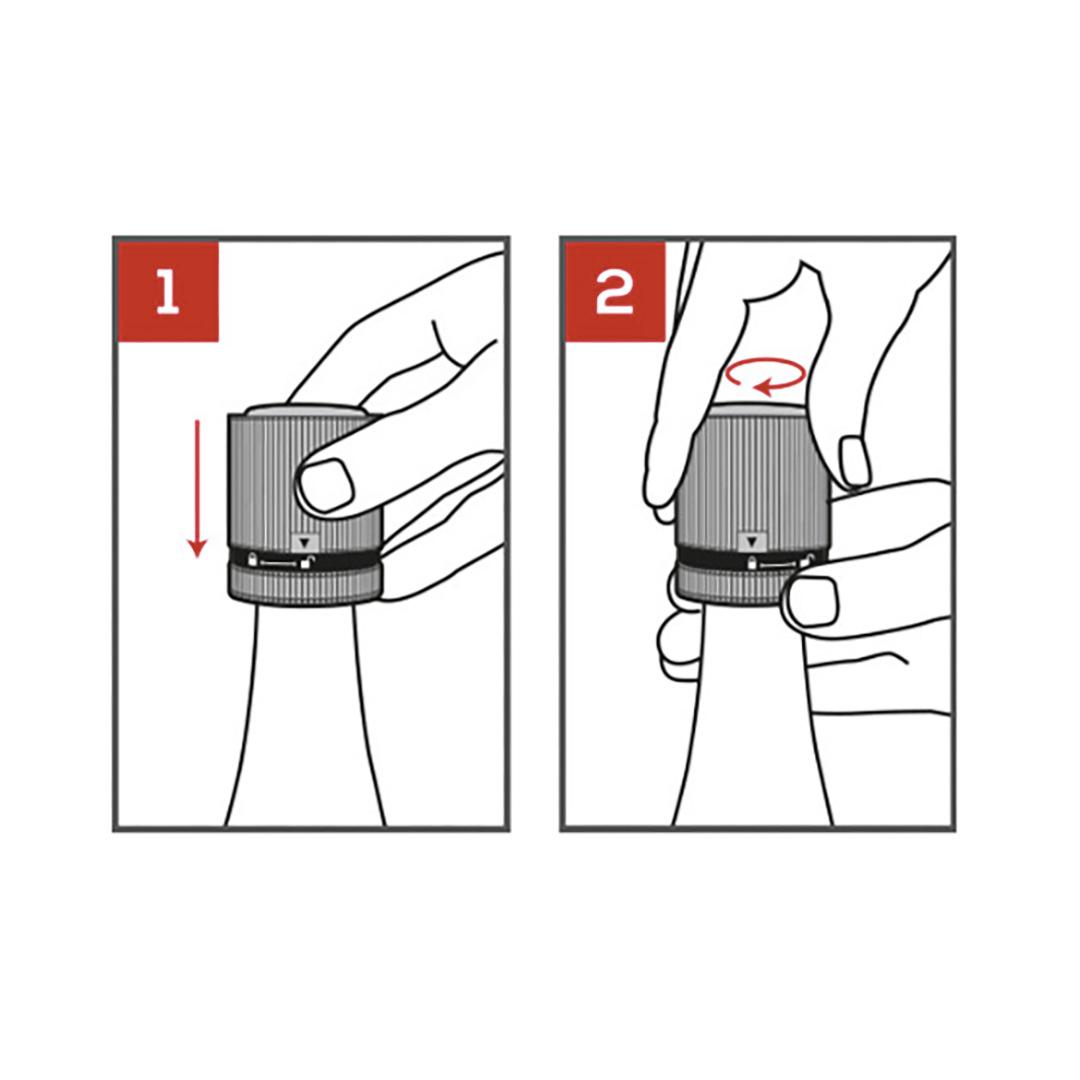 1

2